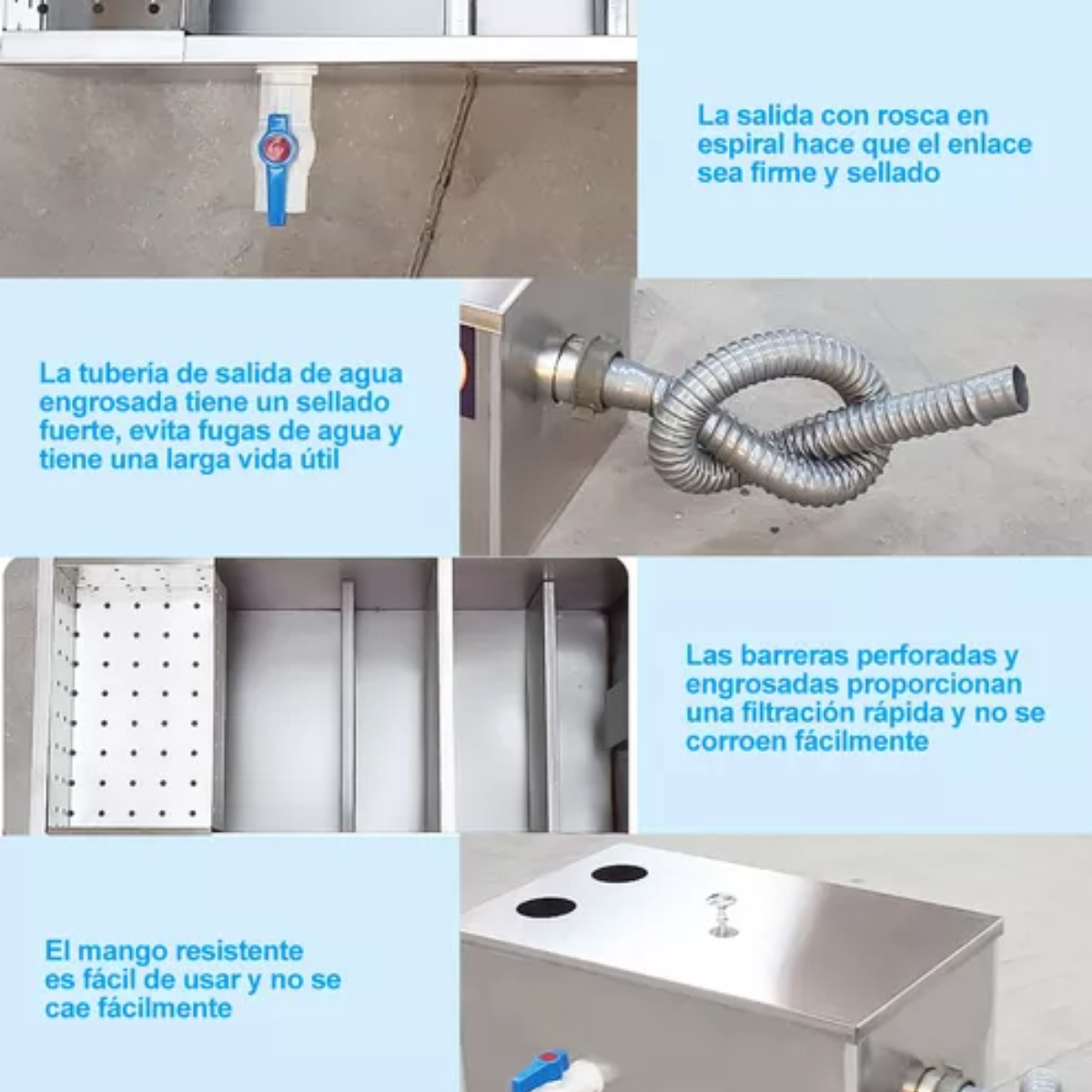 La salida con rosca en espiral hace que el enlace sea firme y sellado

La tubería de salida de agua engrosada tiene un sellado fuerte, evita fugas de agua y tiene una larga vida útil

Las barreras perforadas y engrosadas proporcionan una filtración rápida y no se corroen fácilmente

El mango resistente es fácil de usar y no se cae fácilmente